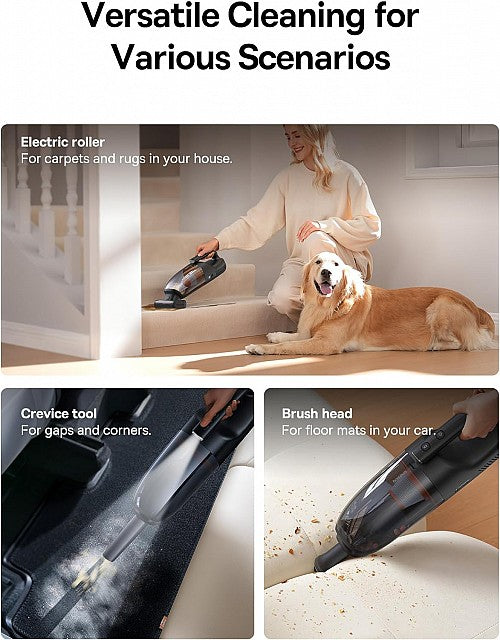 Versatile Cleaning for Various Scenarios

Electric roller
For carpets and rugs in your house.

Crevice tool
For gaps and corners.

Brush head
For floor mats in your car.